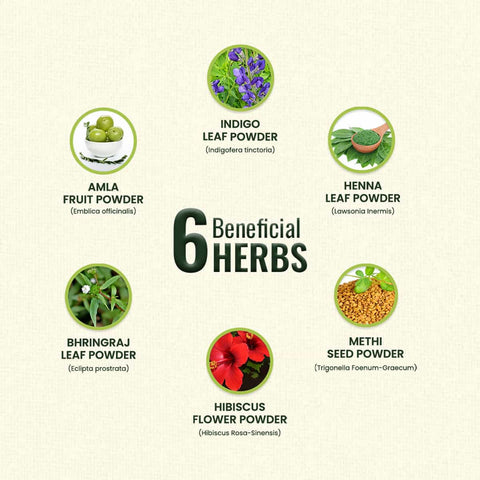 INDIGO
LEAF POWDER
(Indigofera tinctoria)

AMLA
FRUIT POWDER
(Emblica officinalis)

HENNA
LEAF POWDER
(Lawsonia Inermis)

6 Beneficial
HERBS

BHRINGRAJ
LEAF POWDER
(Eclipta prostrata)

METHI
SEED POWDER
(Trigonella Foenum-Graecum)

HIBISCUS
FLOWER POWDER
(Hibiscus Rosa-Sinensis)