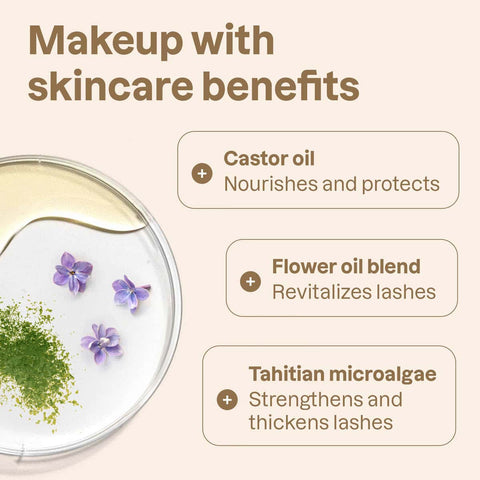 Makeup with skincare benefits

+ Castor oil
Nourishes and protects

+ Flower oil blend
Revitalizes lashes

+ Tahitian microalgae
Strengthens and thickens lashes