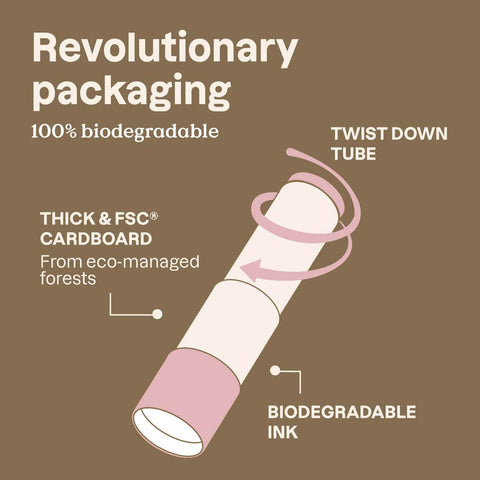 Revolutionary packaging
100% biodegradable

TWIST DOWN TUBE

THICK & FSC® CARDBOARD
From eco-managed forests

BIODEGRADABLE INK