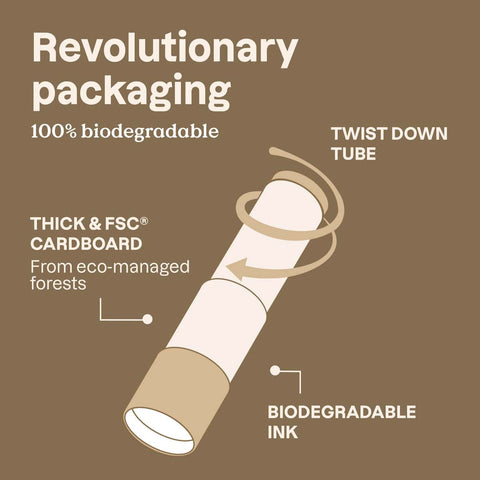 Revolutionary packaging

100% biodegradable

TWIST DOWN TUBE

THICK & FSC® CARDBOARD

From eco-managed forests

BIODEGRADABLE INK