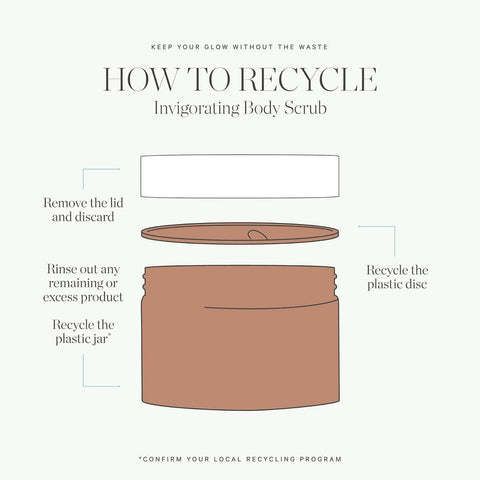 KEEP YOUR GLOW WITHOUT THE WASTE

HOW TO RECYCLE
Invigorating Body Scrub

Remove the lid and discard

Recycle the plastic disc

Rinse out any remaining or excess product

Recycle the plastic jar*

*CONFIRM YOUR LOCAL RECYCLING PROGRAM