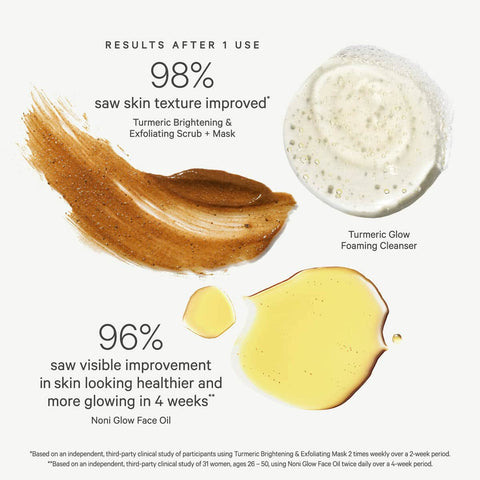 RESULTS AFTER 1 USE

98%

saw skin texture improved*

Turmeric Brightening & Exfoliating Scrub + Mask

Turmeric Glow Foaming Cleanser

96%

saw visible improvement in skin looking healthier and more glowing in 4 weeks**

Noni Glow Face Oil

*Based on an independent, third-party clinical study of participants using Turmeric Brightening & Exfoliating Mask 2 times weekly over a 2-week period.
**Based on an independent, third-party clinical study of 31 women, ages 26 – 50, using Noni Glow Face Oil twice daily over a 4-week period.