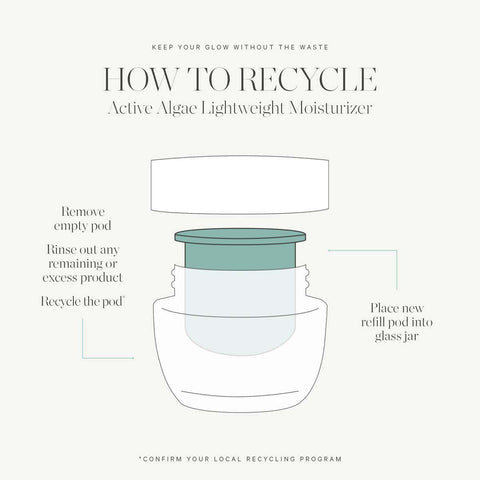 KEEP YOUR GLOW WITHOUT THE WASTE

HOW TO RECYCLE
Active Algae Lightweight Moisturizer

Remove empty pod

Rinse out any remaining or excess product

Recycle the pod*

Place new refill pod into glass jar

*CONFIRM YOUR LOCAL RECYCLING PROGRAM