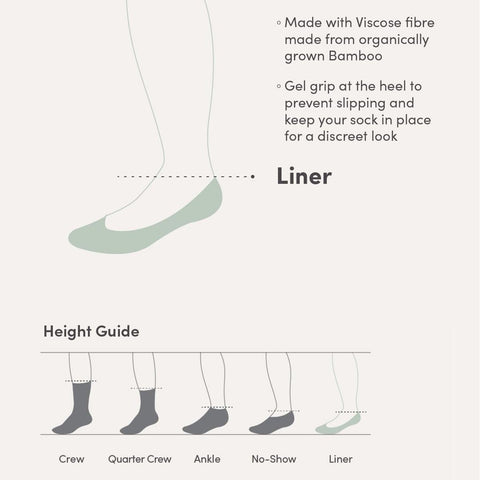 ◦ Made with Viscose fibre made from organically grown Bamboo

◦ Gel grip at the heel to prevent slipping and keep your sock in place for a discreet look

Liner

Height Guide

Crew
Quarter Crew
Ankle
No-Show
Liner